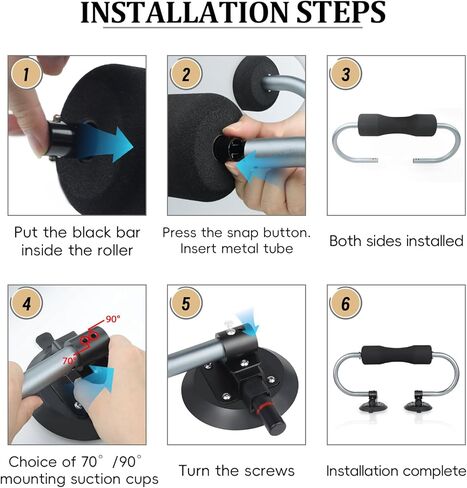 INSTALLATION STEPS

1

Put the black bar inside the roller

2

Press the snap button. Insert metal tube

3

Both sides installed

4

90°

70°

Choice of 70° /90° mounting suction cups

5

Turn the screws

6

Installation complete