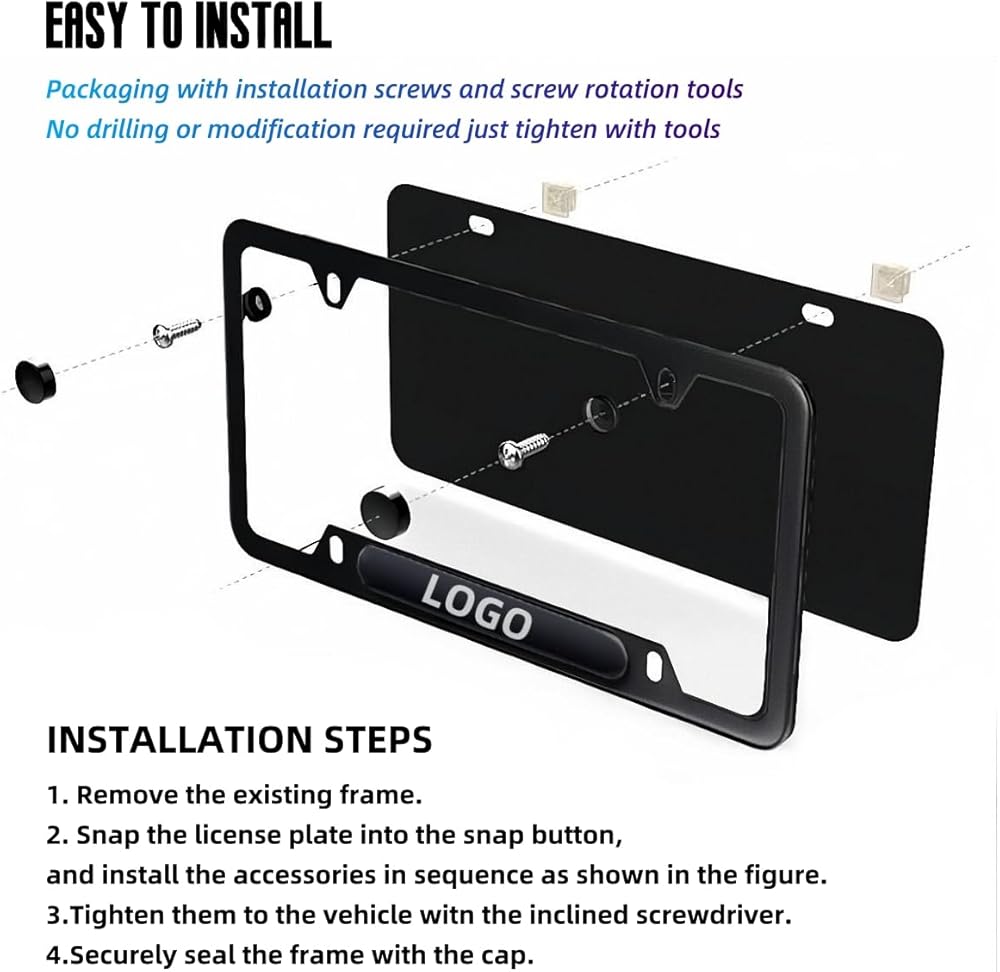 EASY TO INSTALL

Packaging with installation screws and screw rotation tools
No drilling or modification required just tighten with tools

LOGO

INSTALLATION STEPS

1. Remove the existing frame.
2. Snap the license plate into the snap button,
and install the accessories in sequence as shown in the figure.
3.Tighten them to the vehicle witn the inclined screwdriver.
4.Securely seal the frame with the cap.