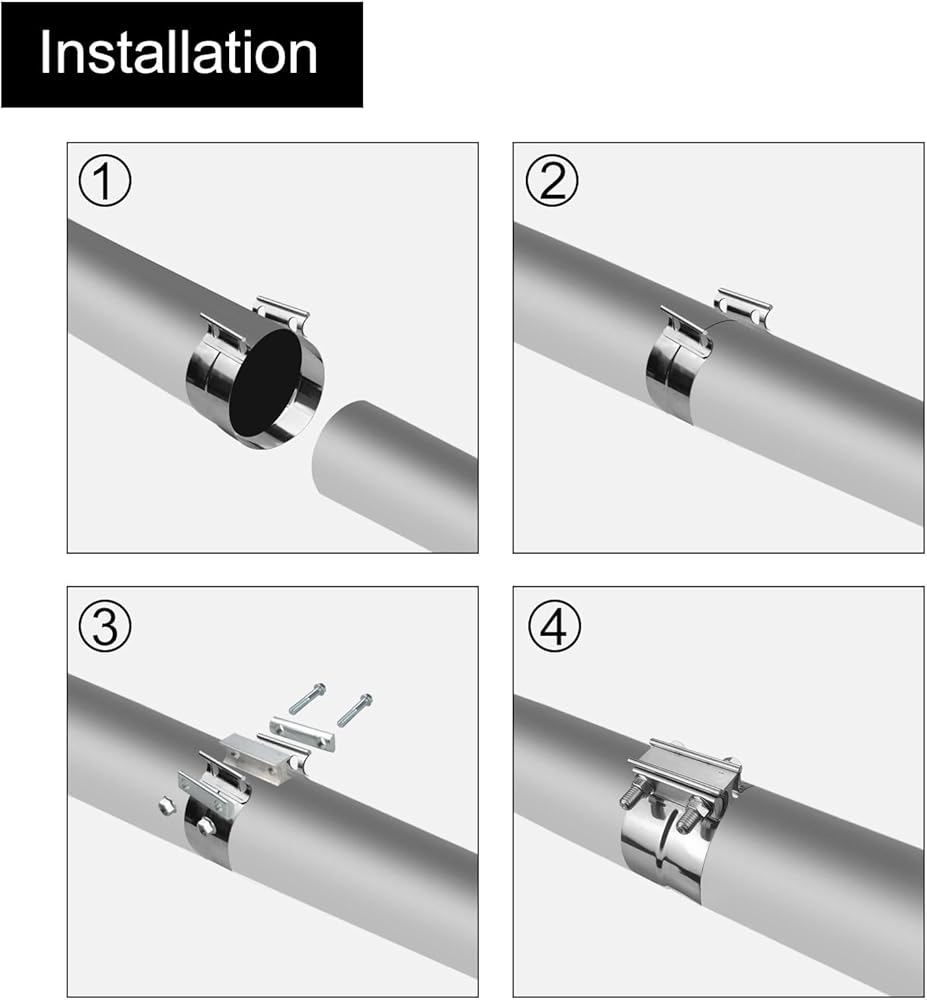 Installation

①

②

③

④