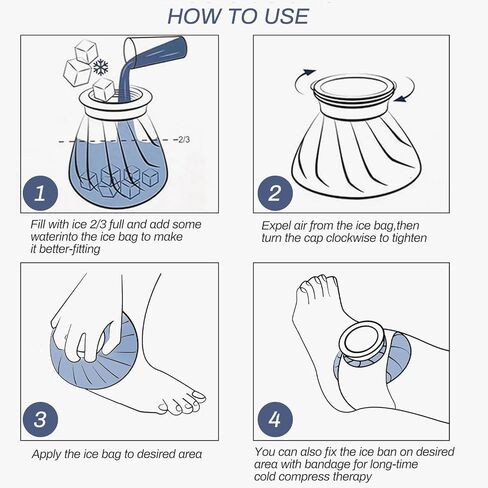 HOW TO USE

2/3

1

Fill with ice 2/3 full and add some waterinto the ice bag to make it better-fitting

2

Expel air from the ice bag,then turn the cap clockwise to tighten

3

Apply the ice bag to desired area

4

You can also fix the ice ban on desired area with bandage for long-time cold compress therapy