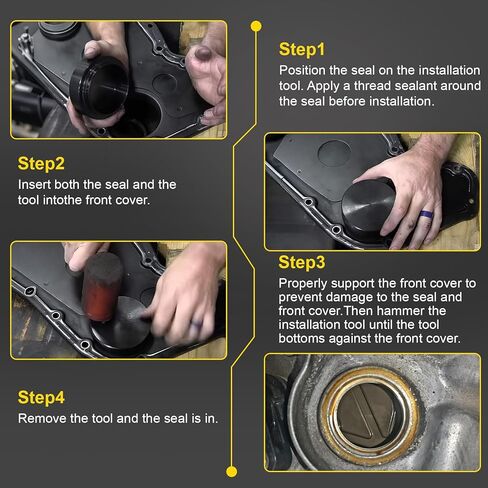 Step1
Position the seal on the installation tool. Apply a thread sealant around the seal before installation.

Step2
Insert both the seal and the tool intothe front cover.

Step3
Properly support the front cover to prevent damage to the seal and front cover.Then hammer the installation tool until the tool bottoms against the front cover.

Step4
Remove the tool and the seal is in.