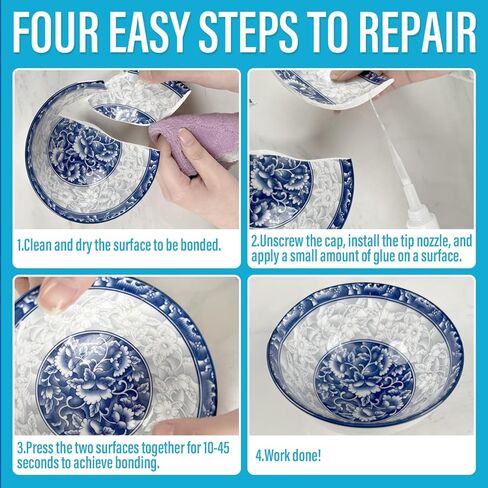 FOUR EASY STEPS TO REPAIR

1.Clean and dry the surface to be bonded.

2.Unscrew the cap, install the tip nozzle, and apply a small amount of glue on a surface.

3.Press the two surfaces together for 10-45 seconds to achieve bonding.

4.Work done!