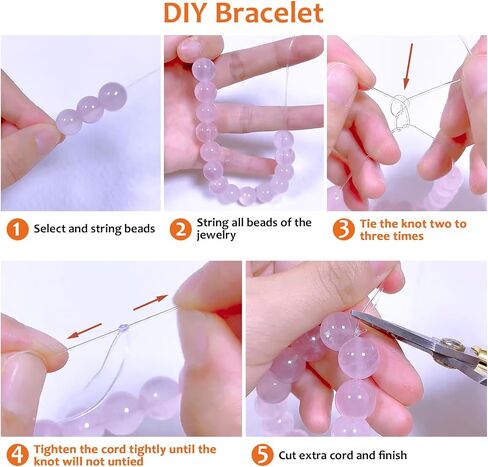 DIY Bracelet

1 Select and string beads

2 String all beads of the jewelry

3 Tie the knot two to three times

4 Tighten the cord tightly until the knot will not untied

5 Cut extra cord and finish