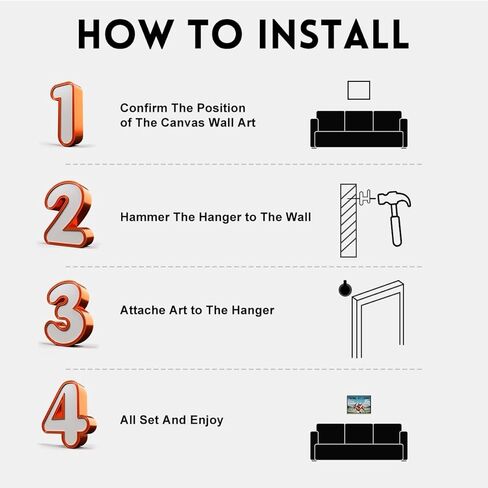 HOW TO INSTALL

1

Confirm The Position of The Canvas Wall Art

2

Hammer The Hanger to The Wall

3

Attache Art to The Hanger

4

All Set And Enjoy