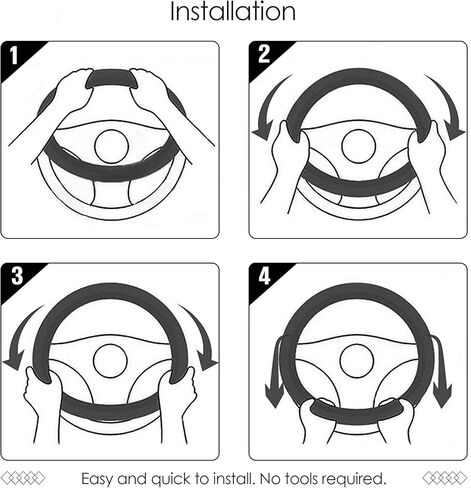 Installation

1

2

3

4

Easy and quick to install. No tools required.