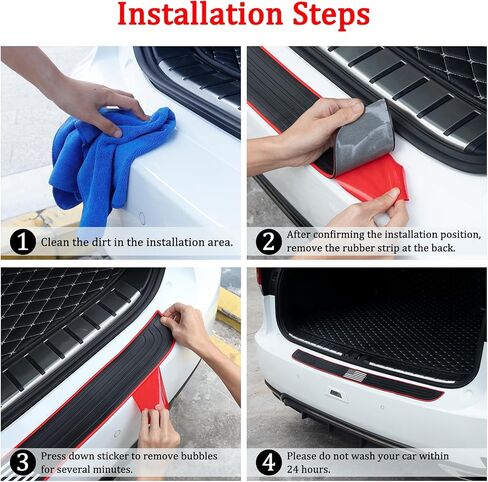 Installation Steps

1 Clean the dirt in the installation area.

2 After confirming the installation position, remove the rubber strip at the back.

3 Press down sticker to remove bubbles for several minutes.

4 Please do not wash your car within 24 hours.