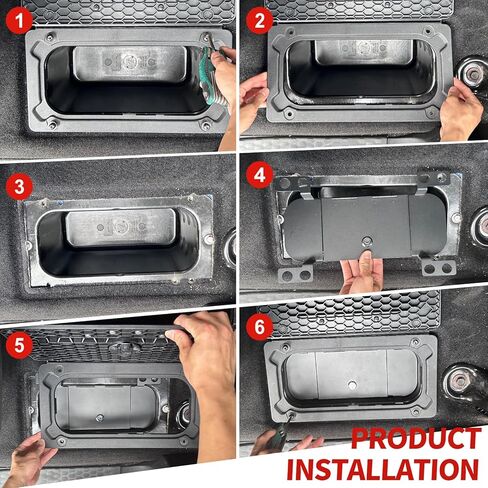 1
2
3
4
5
6
PRODUCT INSTALLATION