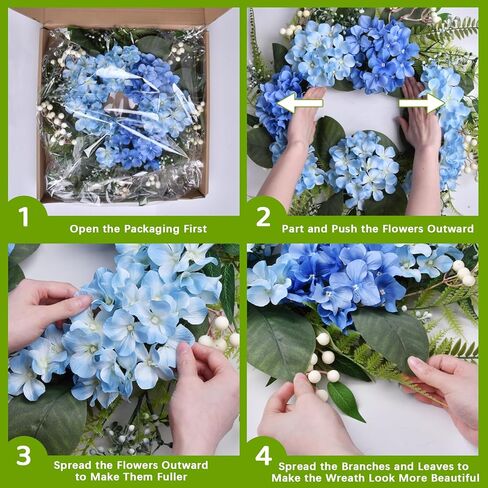 1
Open the Packaging First

2
Part and Push the Flowers Outward

3
Spread the Flowers Outward to Make Them Fuller

4
Spread the Branches and Leaves to Make the Wreath Look More Beautiful