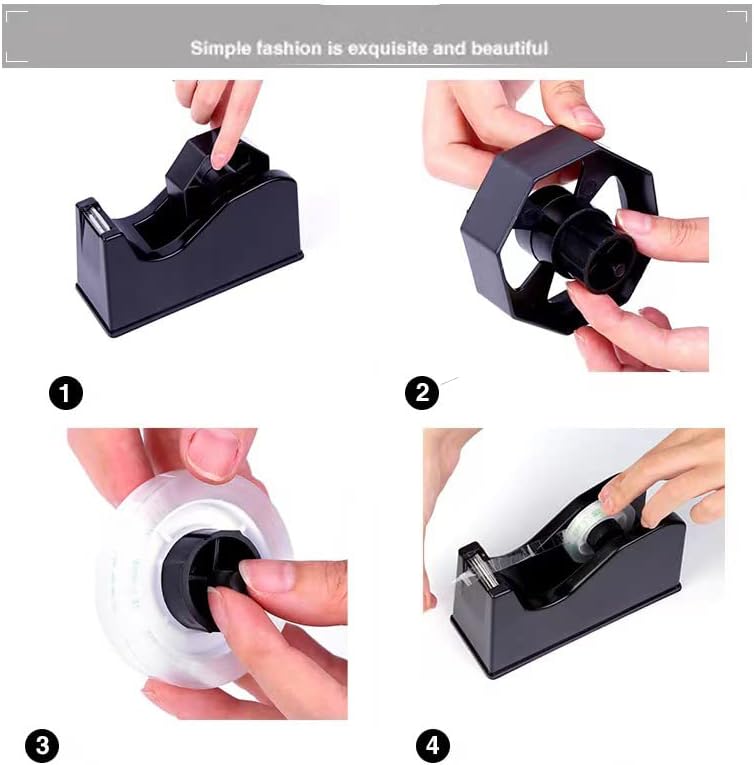 Simple fashion is exquisite and beautiful

1

2

3

4