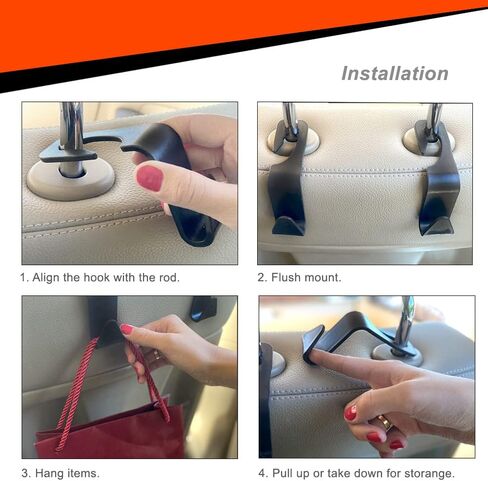 Installation

1. Align the hook with the rod.

2. Flush mount.

3. Hang items.

4. Pull up or take down for storange.