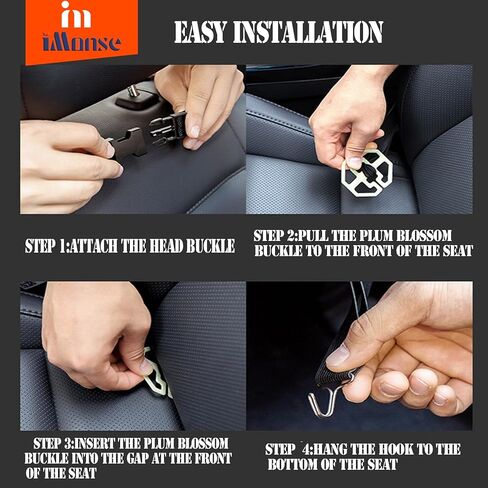 im
iMonse

EASY INSTALLATION

STEP 1:ATTACH THE HEAD BUCKLE

STEP 2:PULL THE PLUM BLOSSOM BUCKLE TO THE FRONT OF THE SEAT

STEP 3:INSERT THE PLUM BLOSSOM BUCKLE INTO THE GAP AT THE FRONT OF THE SEAT

STEP 4:HANG THE HOOK TO THE BOTTOM OF THE SEAT