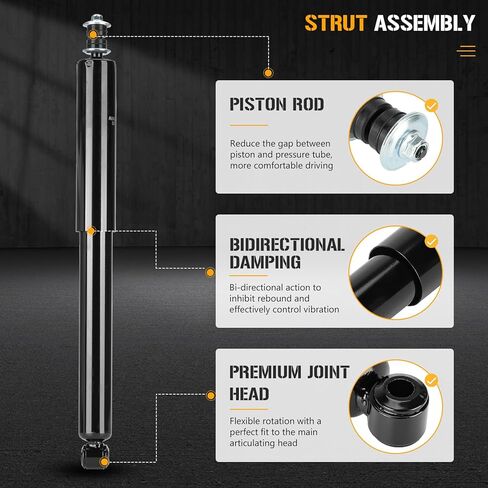 STRUT ASSEMBLY

PISTON ROD

Reduce the gap between piston and pressure tube, more comfortable driving

BIDIRECTIONAL DAMPING

Bi-directional action to inhibit rebound and effectively control vibration

PREMIUM JOINT HEAD

Flexible rotation with a perfect fit to the main articulating head