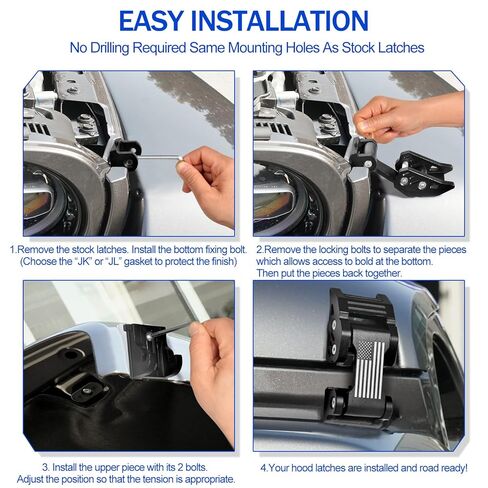 EASY INSTALLATION

No Drilling Required Same Mounting Holes As Stock Latches

1.Remove the stock latches. Install the bottom fixing bolt. (Choose the "JK" or "JL" gasket to protect the finish)

2.Remove the locking bolts to separate the pieces which allows access to bold at the bottom. Then put the pieces back together.

3. Install the upper piece with its 2 bolts. Adjust the position so that the tension is appropriate.

4.Your hood latches are installed and road ready!