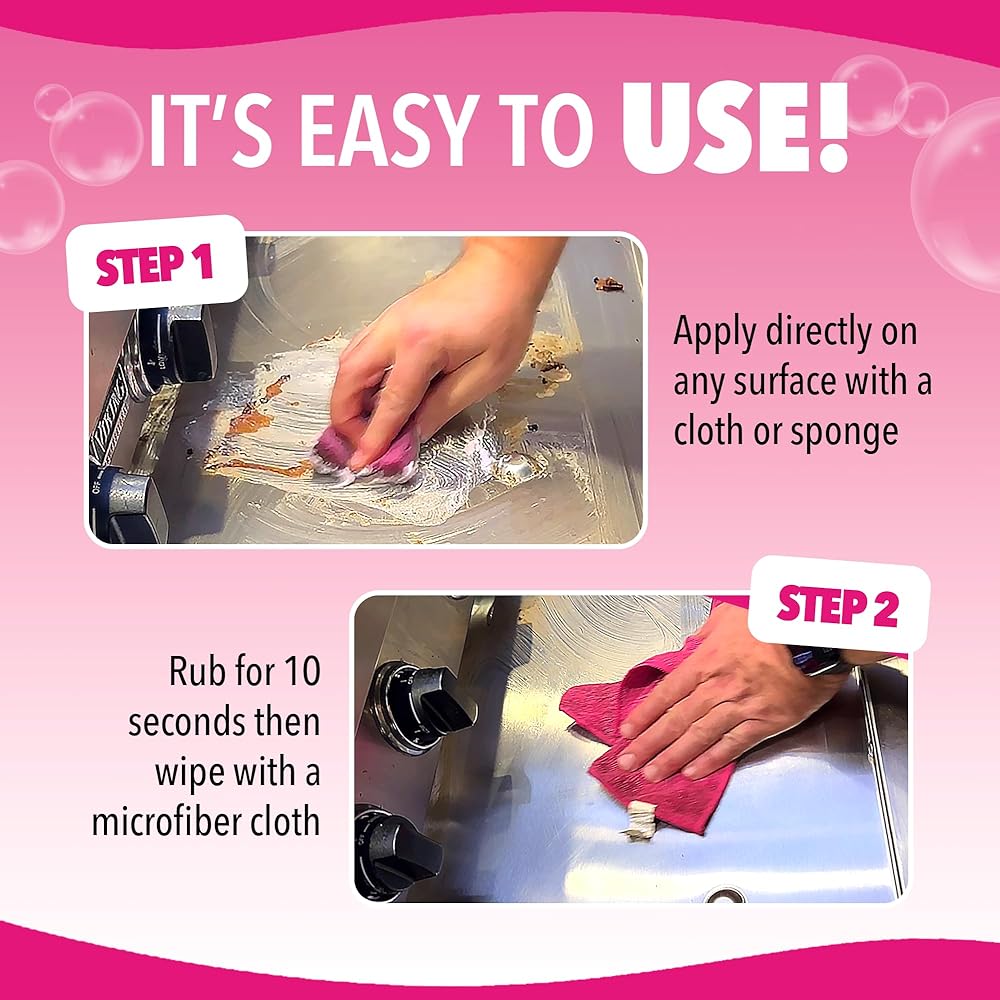 IT'S EASY TO USE!

STEP 1

Apply directly on any surface with a cloth or sponge

STEP 2

Rub for 10 seconds then wipe with a microfiber cloth