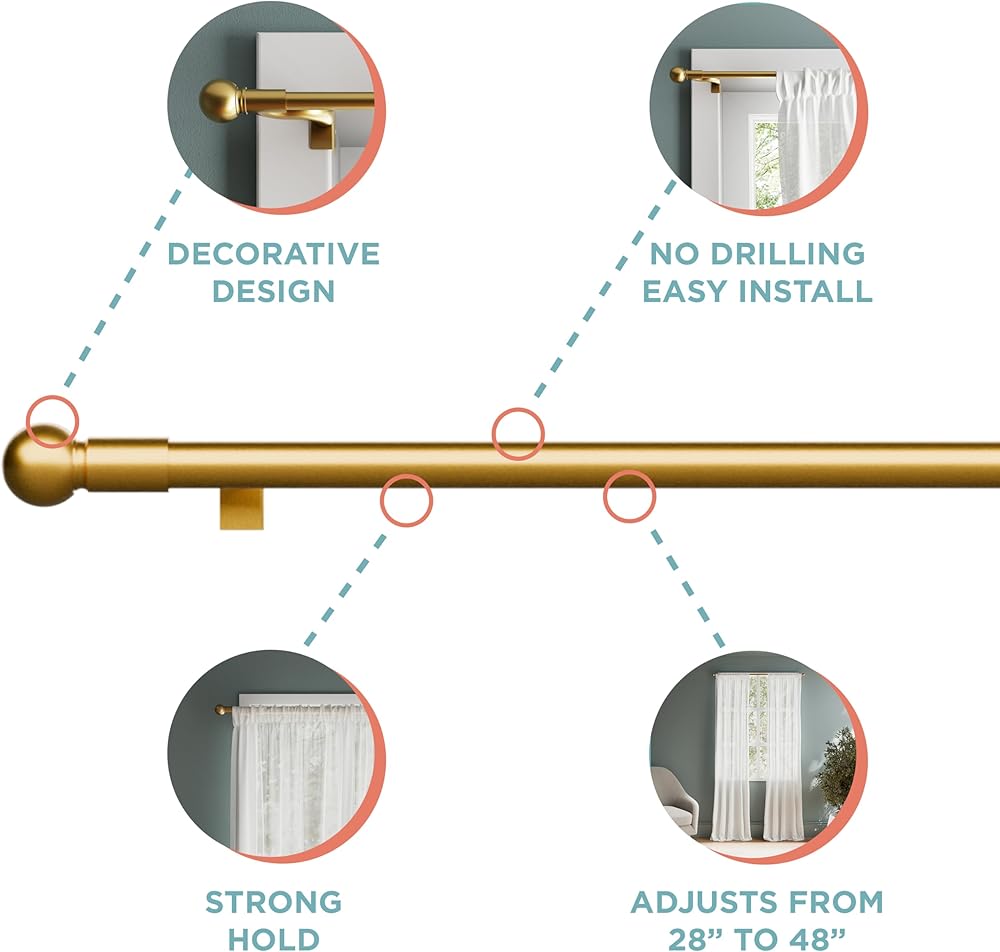 DECORATIVE DESIGN

NO DRILLING EASY INSTALL

STRONG HOLD

ADJUSTS FROM 28” TO 48”