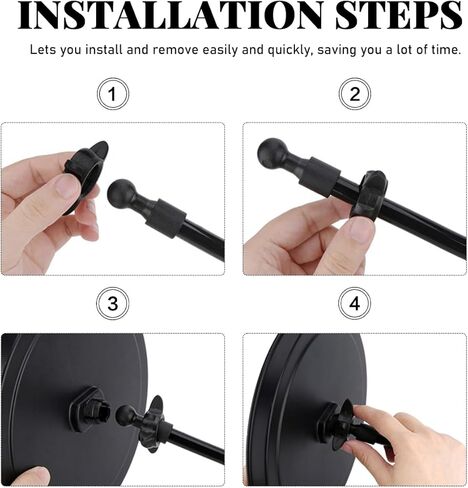 INSTALLATION STEPS

Lets you install and remove easily and quickly, saving you a lot of time.

1

2

3

4