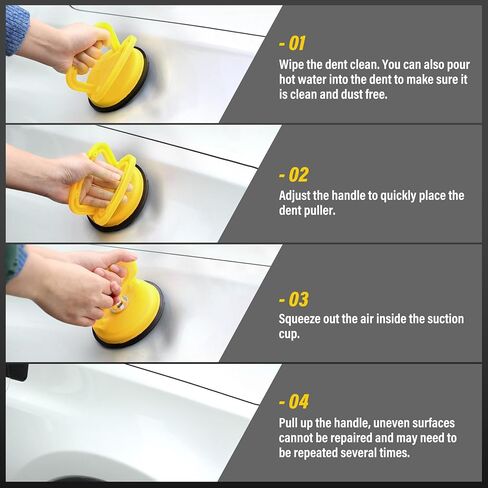 - 01
Wipe the dent clean. You can also pour hot water into the dent to make sure it is clean and dust free.

- 02
Adjust the handle to quickly place the dent puller.

- 03
Squeeze out the air inside the suction cup.

- 04
Pull up the handle, uneven surfaces cannot be repaired and may need to be repeated several times.