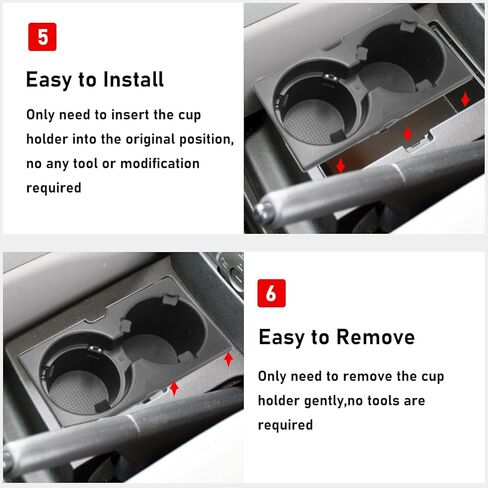 5

Easy to Install

Only need to insert the cup holder into the original position, no any tool or modification required

6

Easy to Remove

Only need to remove the cup holder gently,no tools are required