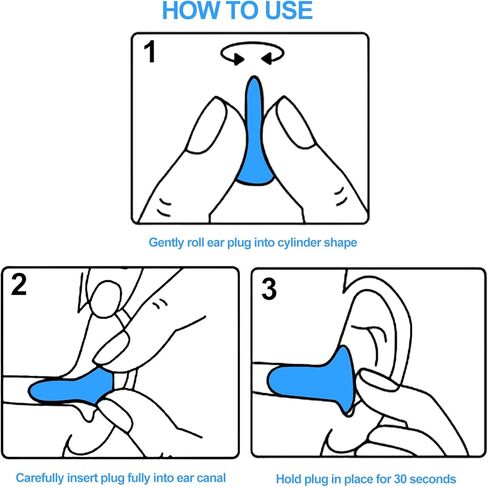 HOW TO USE

1

Gently roll ear plug into cylinder shape

2

Carefully insert plug fully into ear canal

3

Hold plug in place for 30 seconds