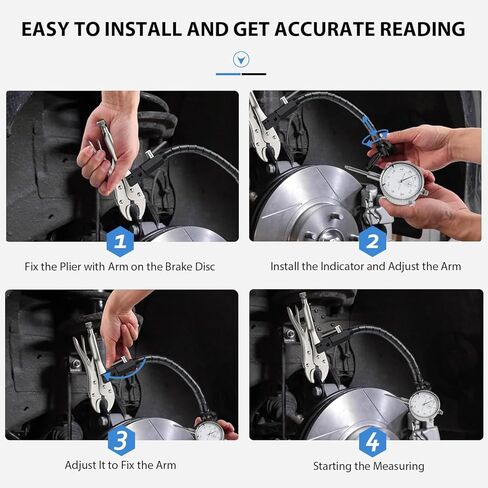 EASY TO INSTALL AND GET ACCURATE READING

1
Fix the Plier with Arm on the Brake Disc

2
Install the Indicator and Adjust the Arm

3
Adjust It to Fix the Arm

4
Starting the Measuring