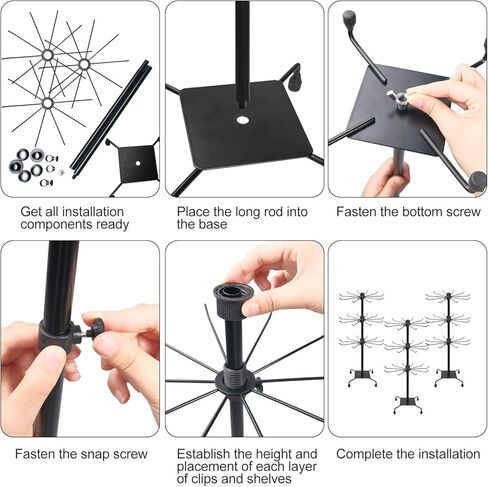 Get all installation components ready

Place the long rod into the base

Fasten the bottom screw

Fasten the snap screw

Establish the height and placement of each layer of clips and shelves

Complete the installation