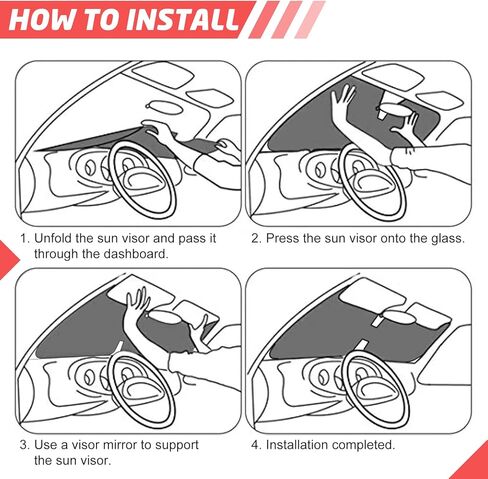 HOW TO INSTALL

1. Unfold the sun visor and pass it through the dashboard.

2. Press the sun visor onto the glass.

3. Use a visor mirror to support the sun visor.

4. Installation completed.