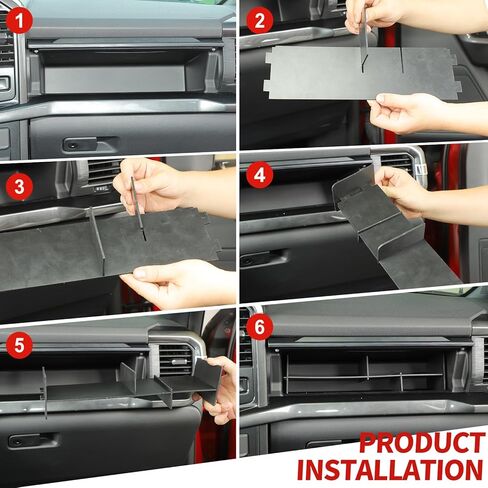 1

2

3

4

5

6

PRODUCT
INSTALLATION