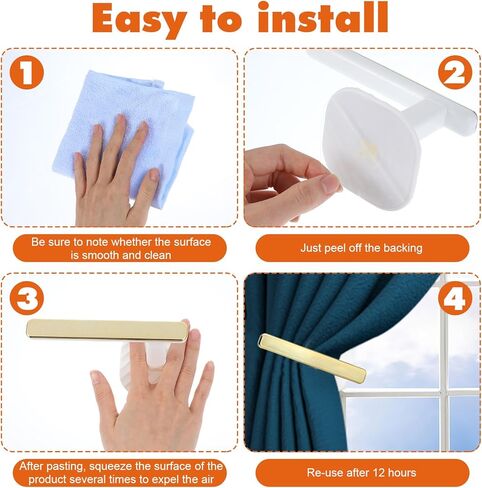 Easy to install

1

Be sure to note whether the surface is smooth and clean

2

Just peel off the backing

3

After pasting, squeeze the surface of the product several times to expel the air

4

Re-use after 12 hours