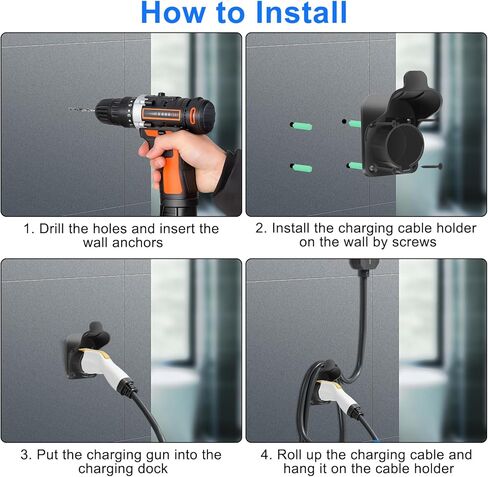 How to Install

1. Drill the holes and insert the wall anchors

2. Install the charging cable holder on the wall by screws

3. Put the charging gun into the charging dock

4. Roll up the charging cable and hang it on the cable holder