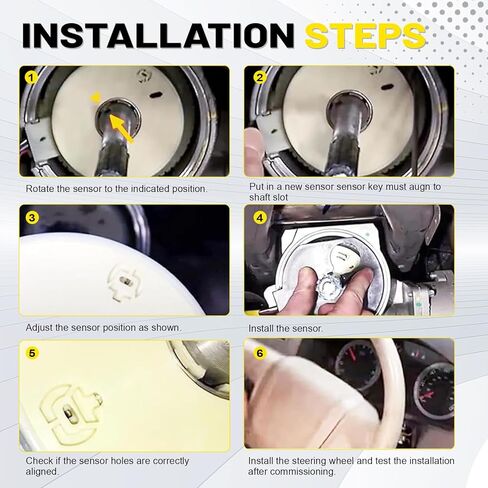 INSTALLATION STEPS

1

Rotate the sensor to the indicated position.

2

Put in a new sensor sensor key must augn to shaft slot

3

Adjust the sensor position as shown.

4

Install the sensor.

5

Check if the sensor holes are correctly aligned.

6

Install the steering wheel and test the installation after commissioning.