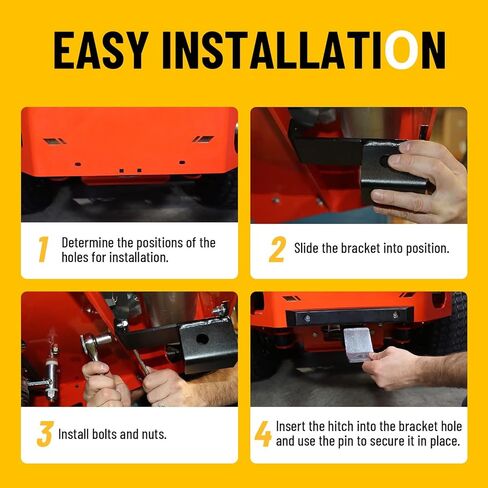 EASY INSTALLATION

1 Determine the positions of the holes for installation.

2 Slide the bracket into position.

3 Install bolts and nuts.

4 Insert the hitch into the bracket hole and use the pin to secure it in place.