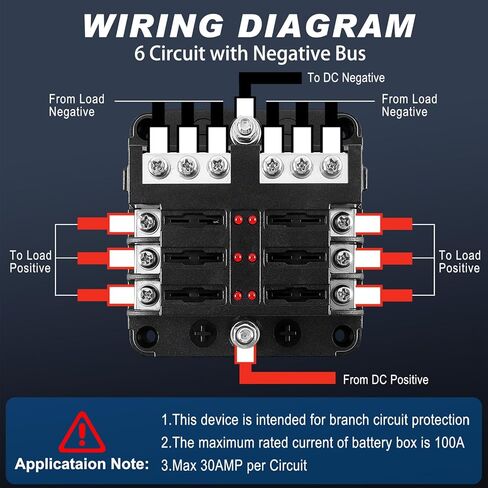 WIRING DIAGRAM
6 Circuit with Negative Bus

To DC Negative

From Load Negative

From Load Negative

To Load Positive

To Load Positive

From DC Positive

Applicataion Note:

1.This device is intended for branch circuit protection
2.The maximum rated current of battery box is 100A
3.Max 30AMP per Circuit