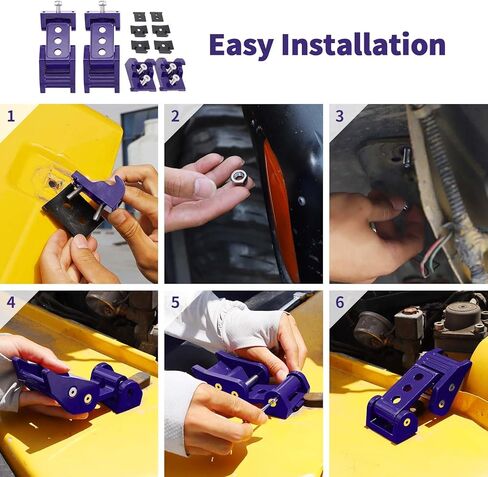 Easy Installation

1

2

3

4

5

6