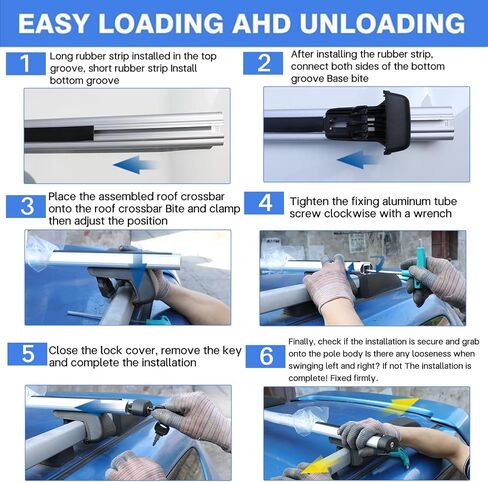 EASY LOADING AHD UNLOADING

1

Long rubber strip installed in the top groove, short rubber strip Install bottom groove

2

After installing the rubber strip, connect both sides of the bottom groove Base bite

3

Place the assembled roof crossbar onto the roof crossbar Bite and clamp then adjust the position

4

Tighten the fixing aluminum tube screw clockwise with a wrench

5

Close the lock cover, remove the key and complete the installation

6

Finally, check if the installation is secure and grab onto the pole body Is there any looseness when swinging left and right? If not The installation is complete! Fixed firmly.