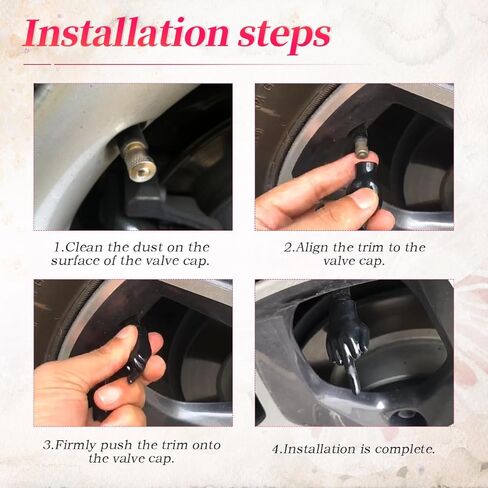 Installation steps

1.Clean the dust on the surface of the valve cap.

2.Align the trim to the valve cap.

3.Firmly push the trim onto the valve cap.

4.Installation is complete.