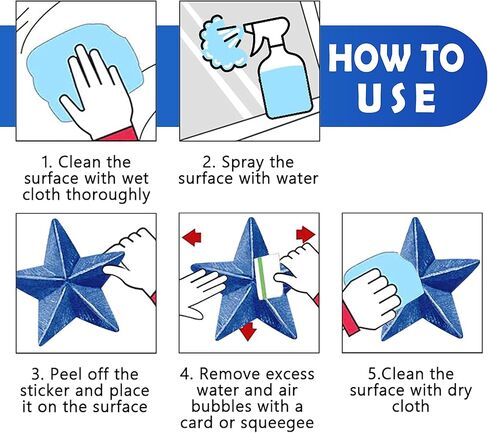 HOW TO USE

1. Clean the surface with wet cloth thoroughly

2. Spray the surface with water

3. Peel off the sticker and place it on the surface

4. Remove excess water and air bubbles with a card or squeegee

5.Clean the surface with dry cloth