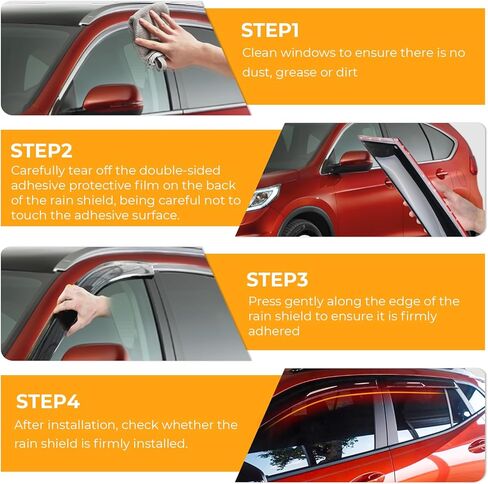 STEP1
Clean windows to ensure there is no dust, grease or dirt

STEP2
Carefully tear off the double-sided adhesive protective film on the back of the rain shield, being careful not to touch the adhesive surface.

STEP3
Press gently along the edge of the rain shield to ensure it is firmly adhered

STEP4
After installation, check whether the rain shield is firmly installed.