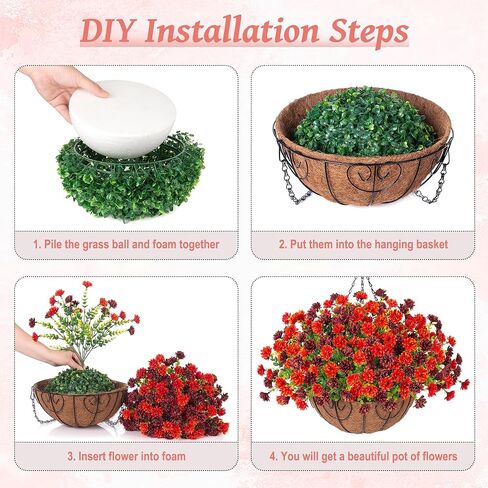 DIY Installation Steps

1. Pile the grass ball and foam together

2. Put them into the hanging basket

3. Insert flower into foam

4. You will get a beautiful pot of flowers