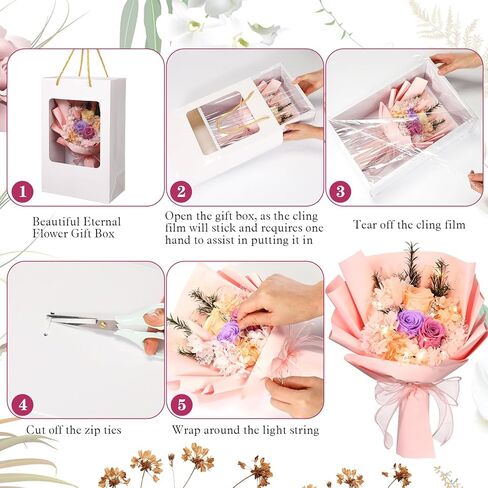 1

Beautiful Eternal Flower Gift Box

2

Open the gift box, as the cling film will stick and requires one hand to assist in putting it in

3

Tear off the cling film

4

Cut off the zip ties

5

Wrap around the light string