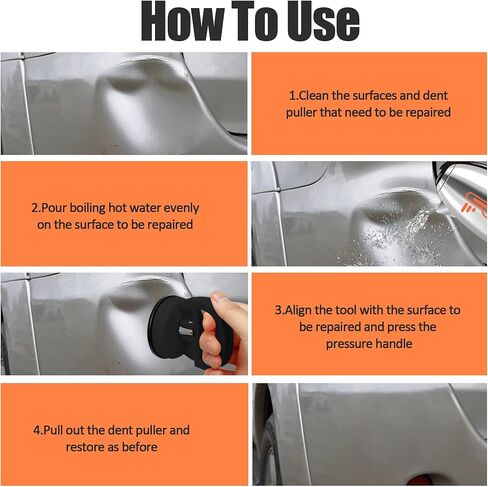 How To Use

1.Clean the surfaces and dent puller that need to be repaired

2.Pour boiling hot water evenly on the surface to be repaired

3.Align the tool with the surface to be repaired and press the pressure handle

4.Pull out the dent puller and restore as before