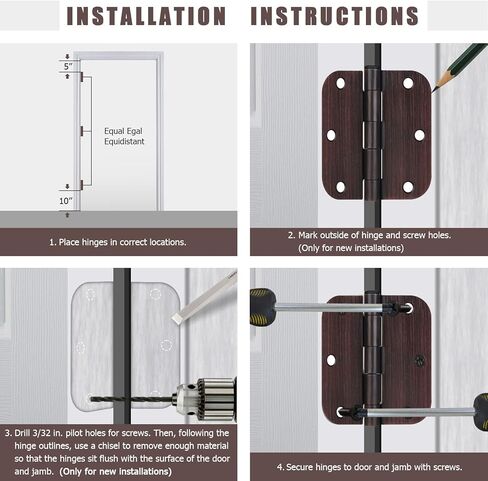 INSTALLATION INSTRUCTIONS

5"

Equal Egal Equidistant

10"

1. Place hinges in correct locations.

2. Mark outside of hinge and screw holes. (Only for new installations)

3. Drill 3/32 in. pilot holes for screws. Then, following the hinge outlines, use a chisel to remove enough material so that the hinges sit flush with the surface of the door and jamb. (Only for new installations)

4. Secure hinges to door and jamb with screws.