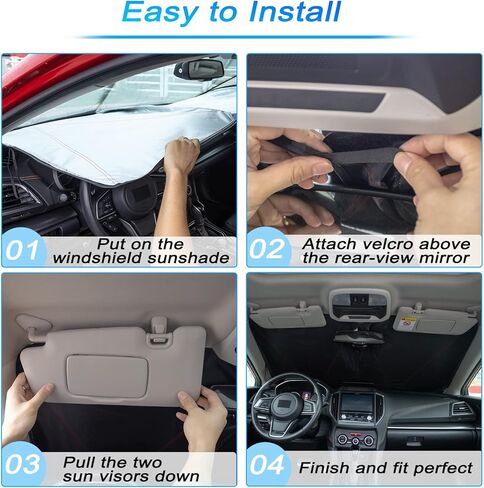 Easy to Install

01 Put on the windshield sunshade

02 Attach velcro above the rear-view mirror

03 Pull the two sun visors down

04 Finish and fit perfect