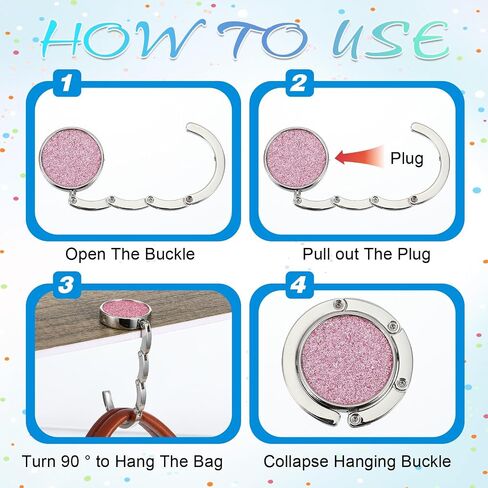 HOW TO USE

1

Open The Buckle

2

Plug

Pull out The Plug

3

Turn 90 ° to Hang The Bag

4

Collapse Hanging Buckle