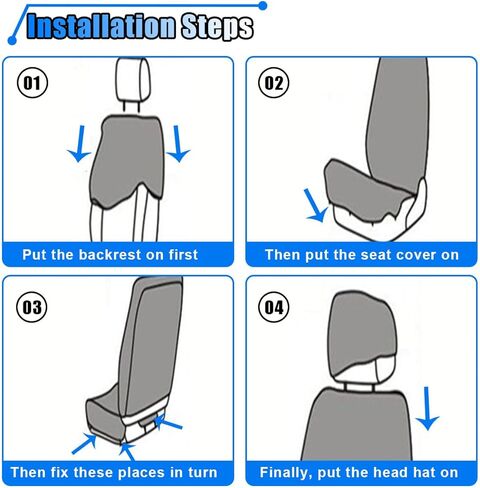 Installation Steps

01

Put the backrest on first

02

Then put the seat cover on

03

Then fix these places in turn

04

Finally, put the head hat on