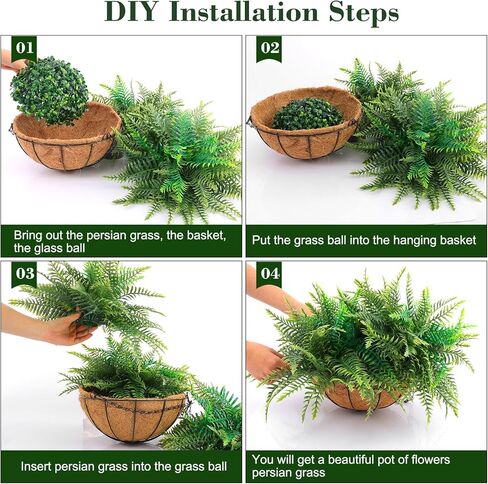 DIY Installation Steps

01

Bring out the persian grass, the basket, the glass ball

02

Put the grass ball into the hanging basket

03

Insert persian grass into the grass ball

04

You will get a beautiful pot of flowers persian grass