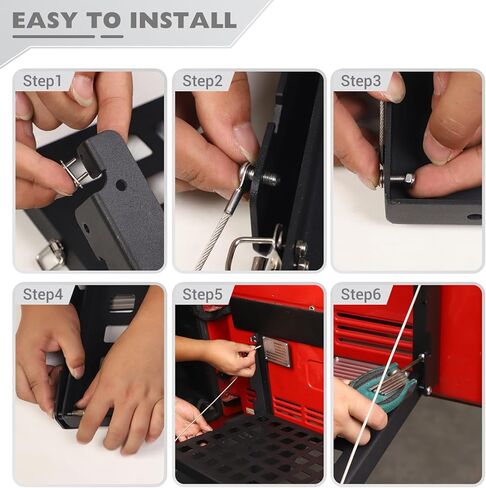 EASY TO INSTALL

Step1

Step2

Step3

Step4

Step5

Step6