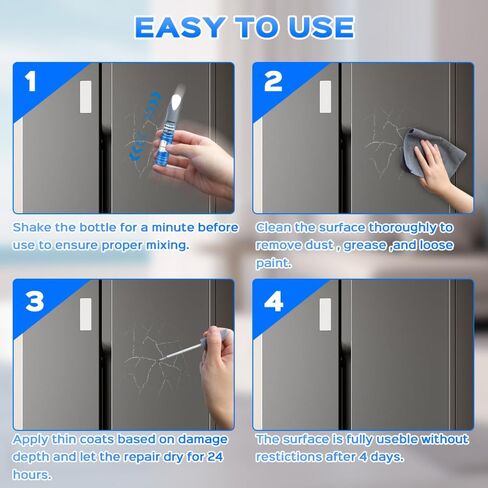 EASY TO USE

1

Shake the bottle for a minute before use to ensure proper mixing.

2

Clean the surface thoroughly to remove dust , grease ,and loose paint.

3

Apply thin coats based on damage depth and let the repair dry for 24 hours.

4

The surface is fully useble without restictions after 4 days.