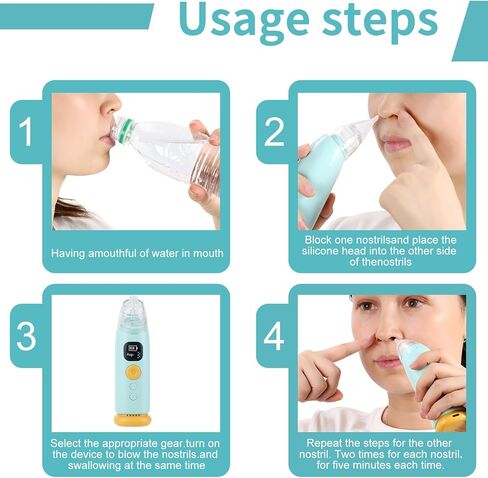 Usage steps

1

Having amouthful of water in mouth

2

Block one nostrilsand place the silicone head into the other side of thenostrils

3

Select the appropriate gear.turn on the device to blow the nostrils.and swallowing at the same time

4

Repeat the steps for the other nostril. Two times for each nostril. for five minutes each time.