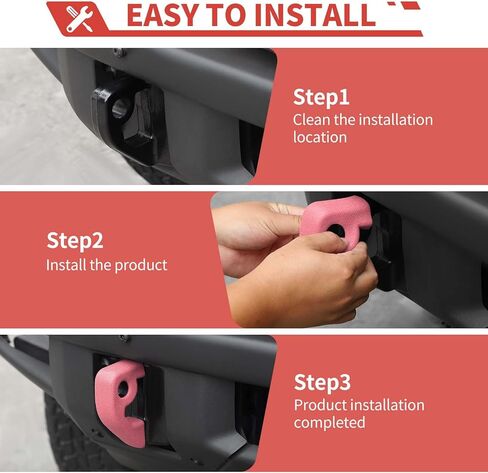 EASY TO INSTALL

Step1
Clean the installation location

Step2
Install the product

Step3
Product installation completed