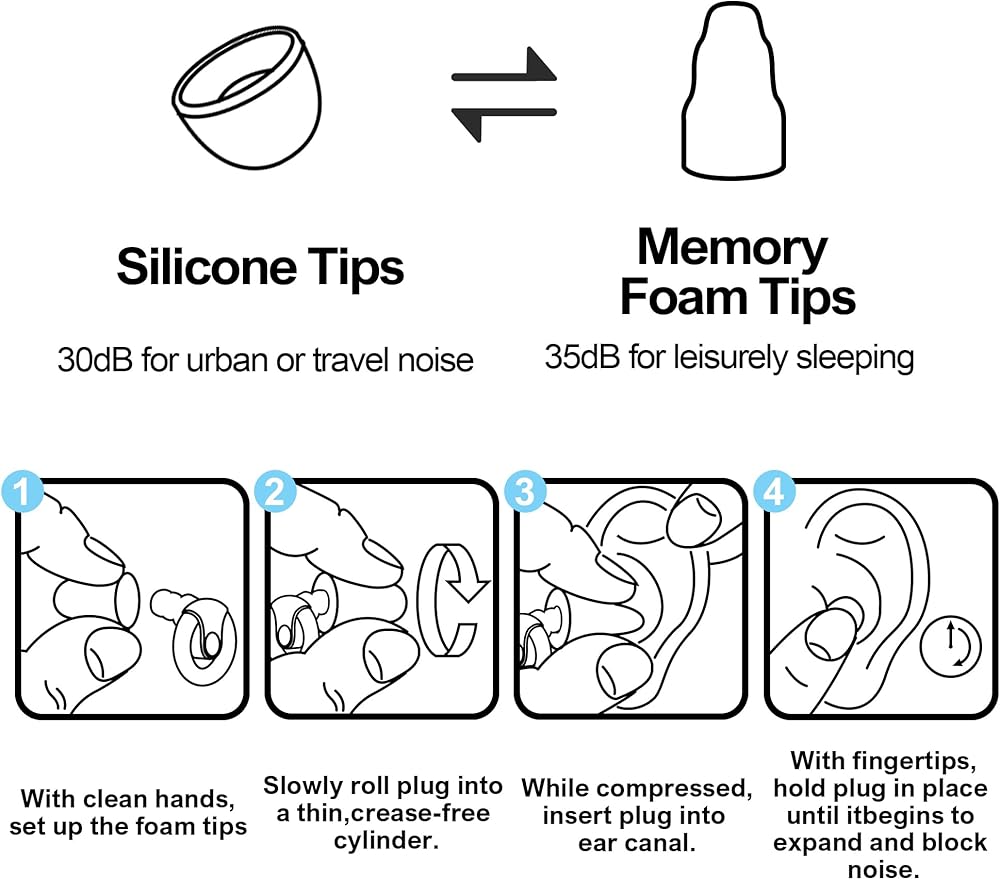 Silicone Tips

30dB for urban or travel noise

Memory Foam Tips

35dB for leisurely sleeping

1

2

3

4

With clean hands, set up the foam tips

Slowly roll plug into a thin,crease-free cylinder.

While compressed, insert plug into ear canal.

With fingertips, hold plug in place until itbegins to expand and block noise.